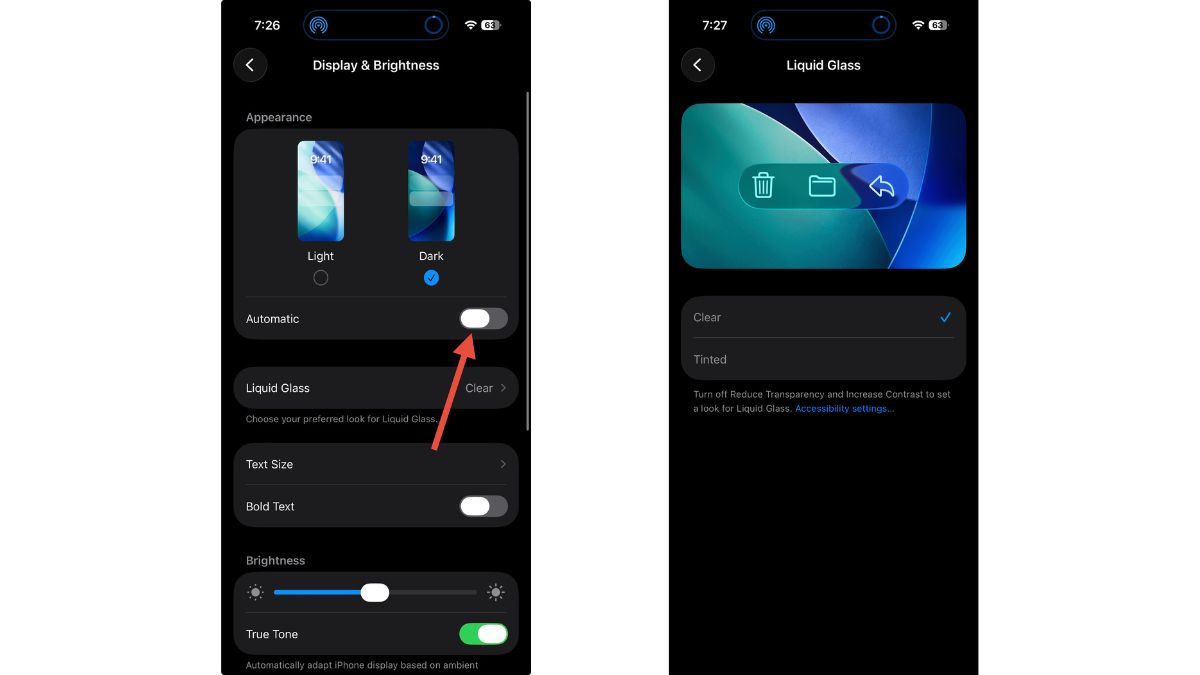 7:26

63

Display & Brightness

Appearance

9:41

9:41

Light

Dark

Automatic

Liquid Glass

Clear

Choose your preferred look for Liquid Glass.

Text Size

Bold Text

Brightness

True Tone

Automatically adapt iPhone display based on ambient

7:27

63

Liquid Glass

Clear

Tinted

Turn off Reduce Transparency and Increase Contrast to set a look for Liquid Glass. Accessibility settings...